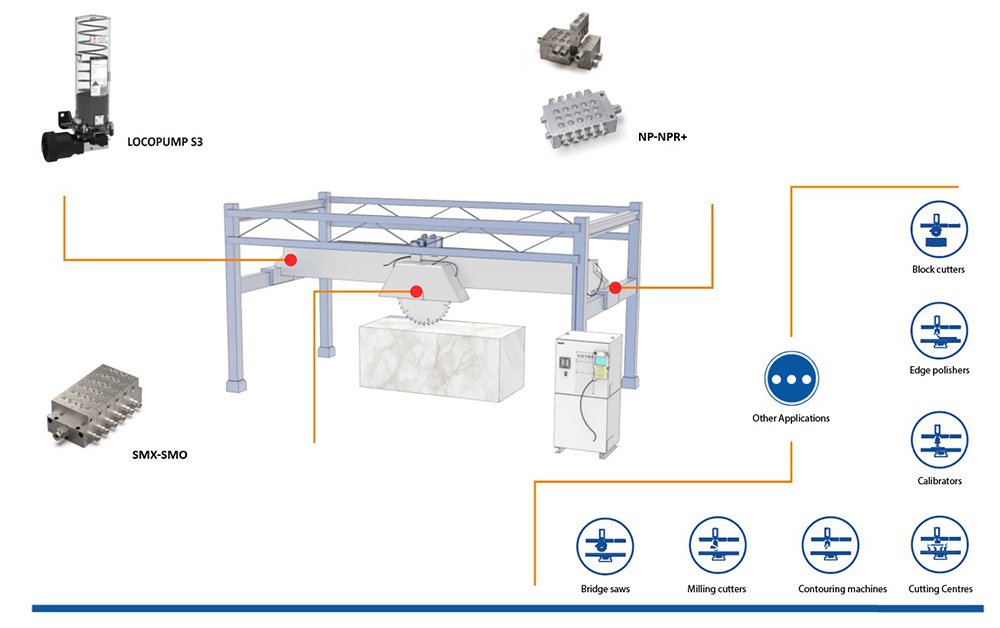 LOCOPUMP S3

NP-NPR+

SMX-SMO

Other Applications

Block cutters

Edge polishers

Calibrators

Bridge saws

Milling cutters

Contouring machines

Cutting Centres